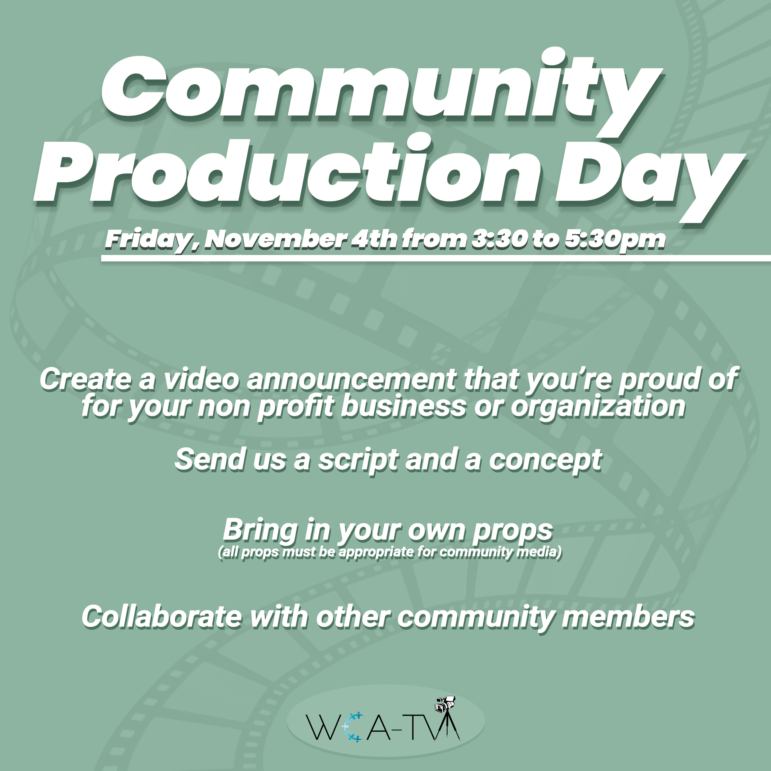 Community Production Day

Friday, November 4th from 3:30 to 5:30pm

Create a video announcement that you're proud of for your non profit business or organization

Send us a script and a concept

Bring in your own props
(all props must be appropriate for community media)

Collaborate with other community members

WCA-TV